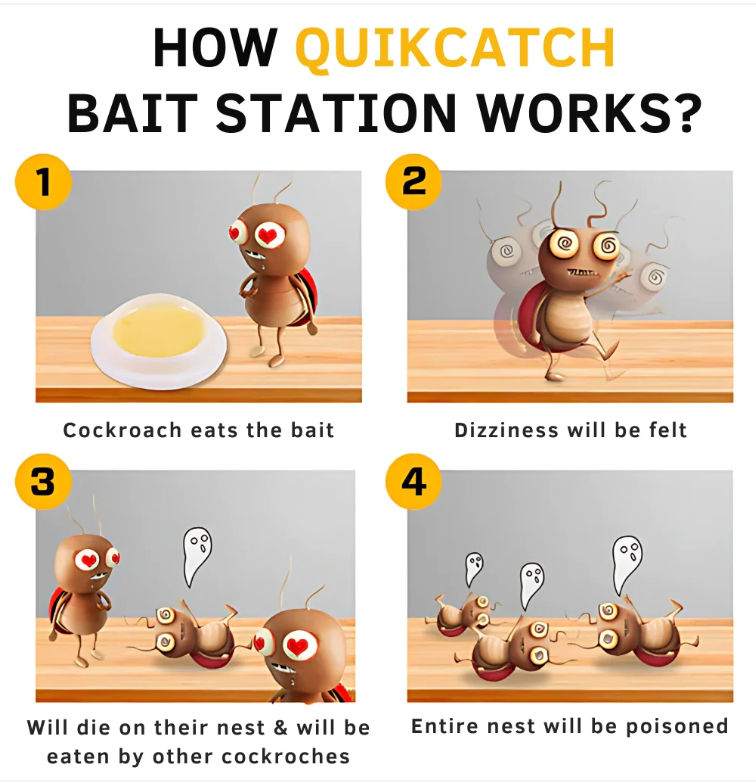 HOW QUIKCATCH BAIT STATION WORKS?

1

Cockroach eats the bait

2

Dizziness will be felt

3

Will die on their nest & will be eaten by other cockroches

4

Entire nest will be poisoned