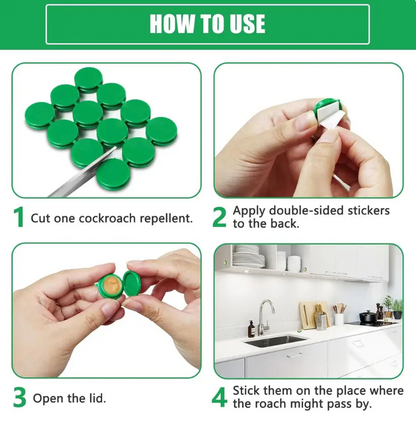 HOW TO USE

1 Cut one cockroach repellent.

2 Apply double-sided stickers to the back.

3 Open the lid.

4 Stick them on the place where the roach might pass by.