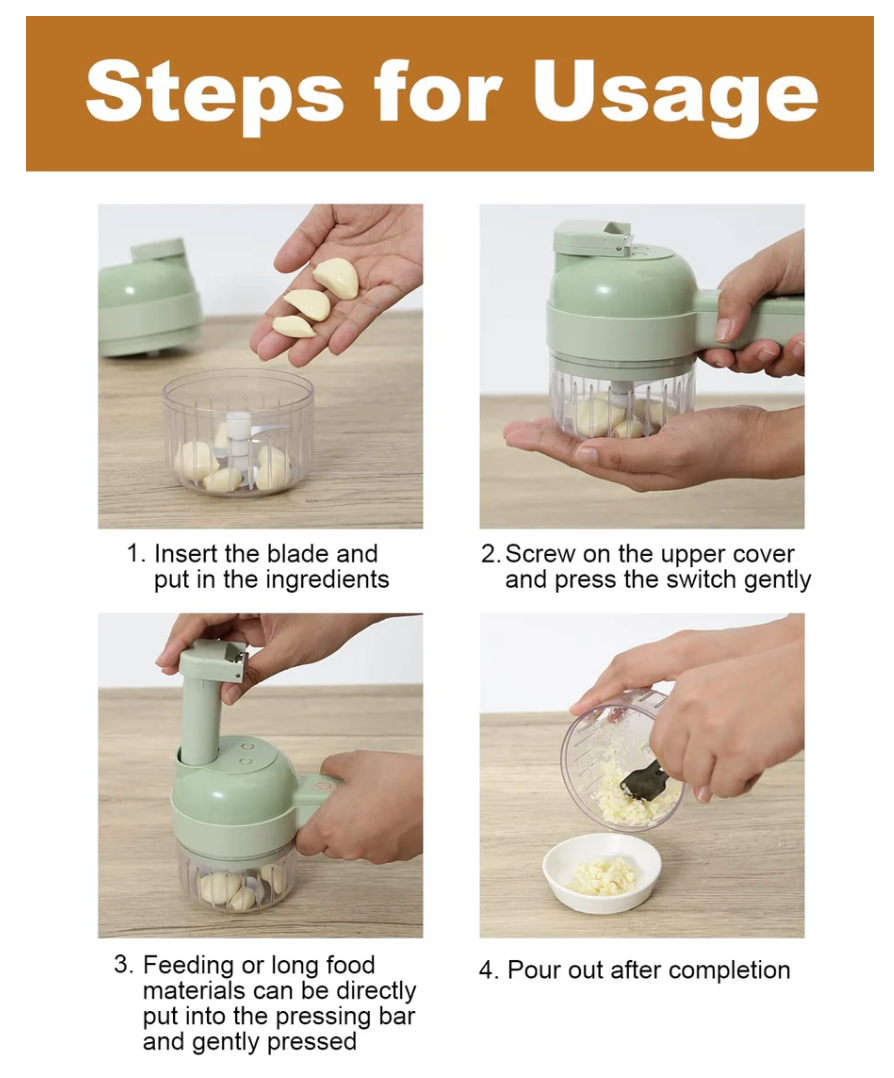 Steps for Usage

1. Insert the blade and put in the ingredients

2. Screw on the upper cover and press the switch gently

3. Feeding or long food materials can be directly put into the pressing bar and gently pressed

4. Pour out after completion