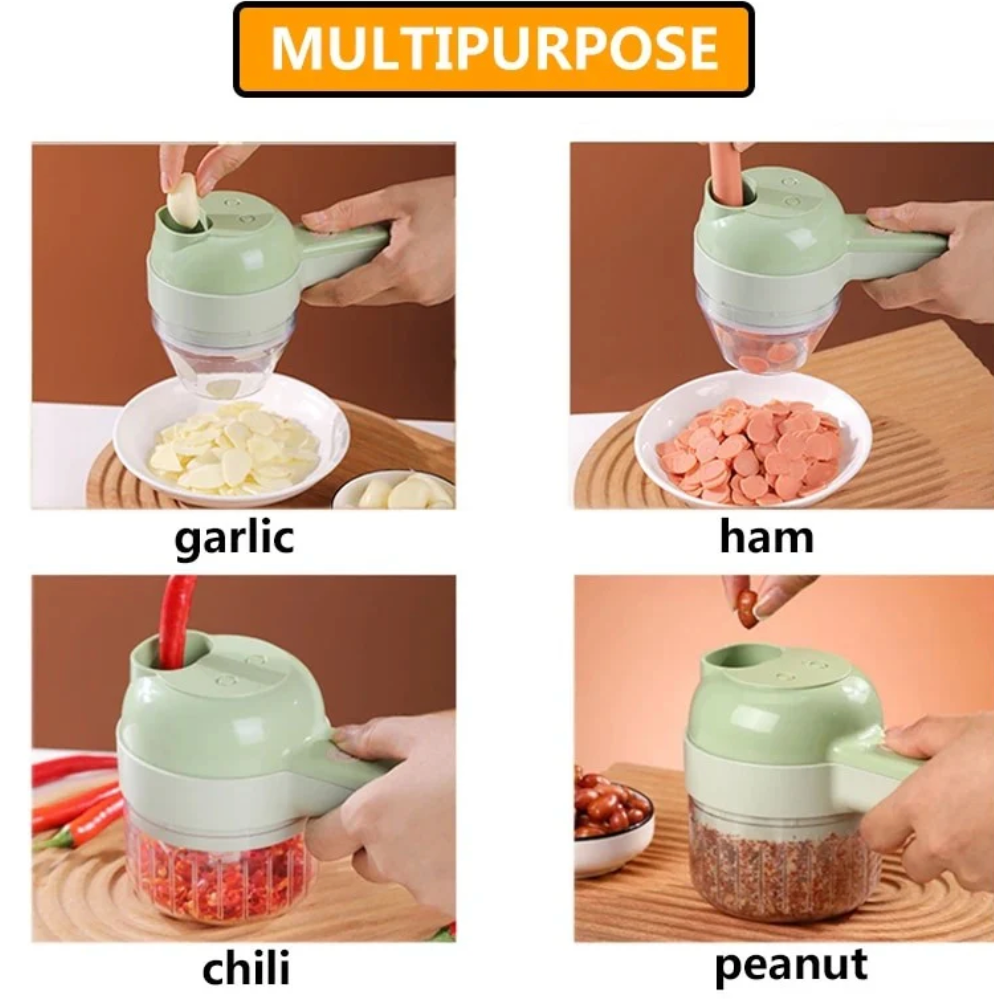 MULTIPURPOSE

garlic

ham

chili

peanut